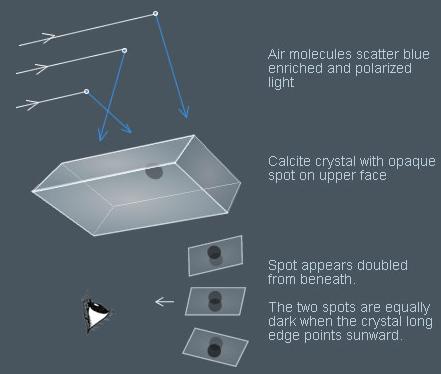 Air molecules scatter blue enriched and polarized light

Calcite crystal with opaque spot on upper face

Spot appears doubled from beneath.

The two spots are equally dark when the crystal long edge points sunward.